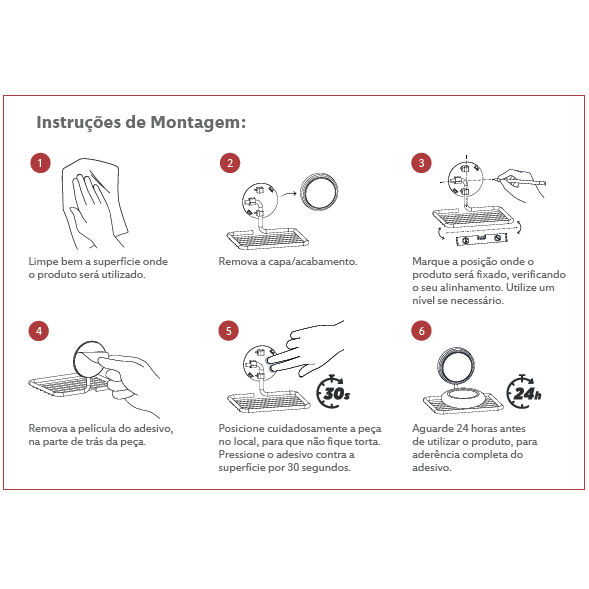 Instruções de Montagem:

1

Limpe bem a superfície onde o produto será utilizado.

2

Remova a capa/acabamento.

3

Marque a posição onde o produto será fixado, verificando o seu alinhamento. Utilize um nível se necessário.

4

Remova a película do adesivo, na parte de trás da peça.

5

30s

Posicione cuidadosamente a peça no local, para que não fique torta. Pressione o adesivo contra a superfície por 30 segundos.

6

24h

Aguarde 24 horas antes de utilizar o produto, para aderência completa do adesivo.