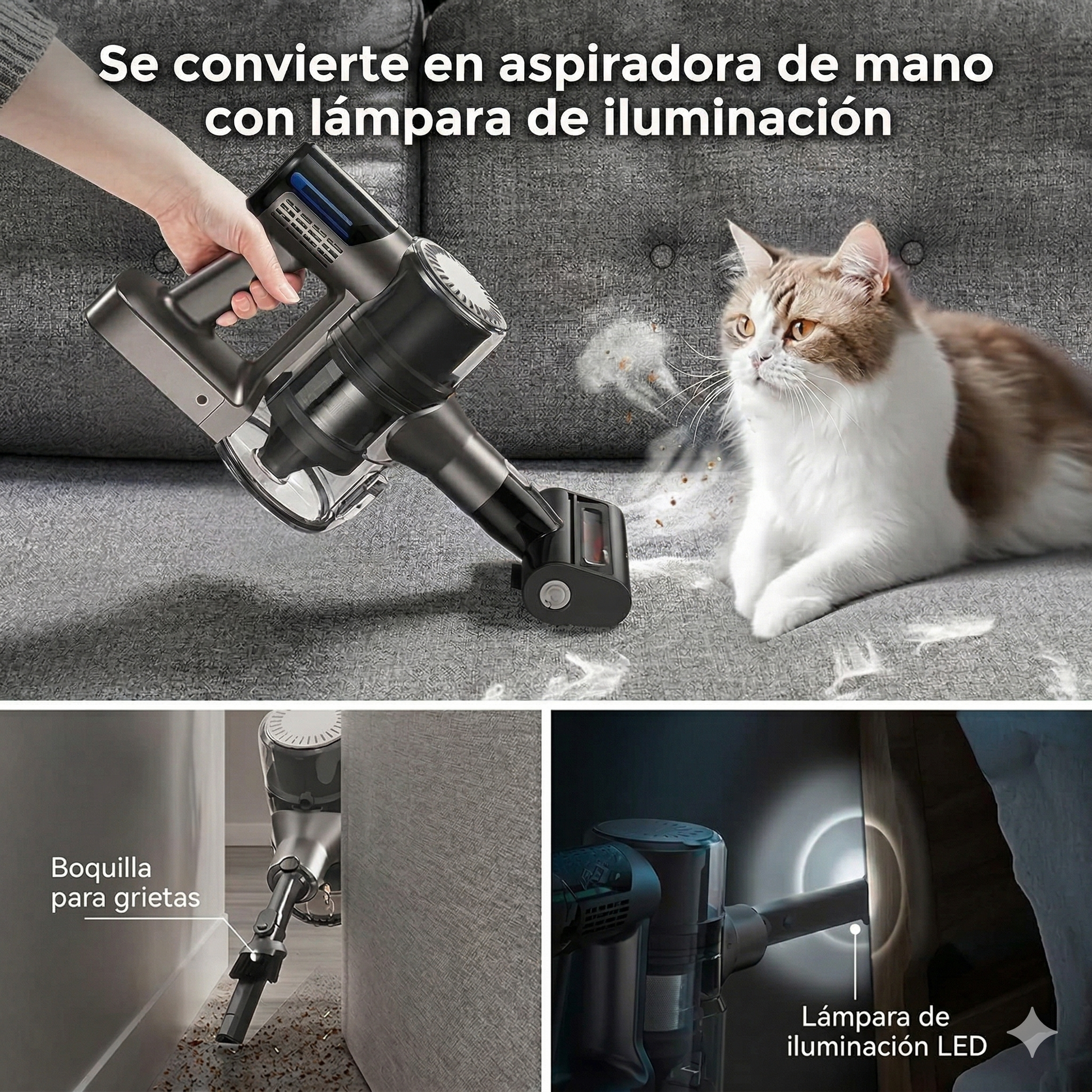 Se convierte en aspiradora de mano con lámpara de iluminación

Boquilla para grietas

Lámpara de iluminación LED