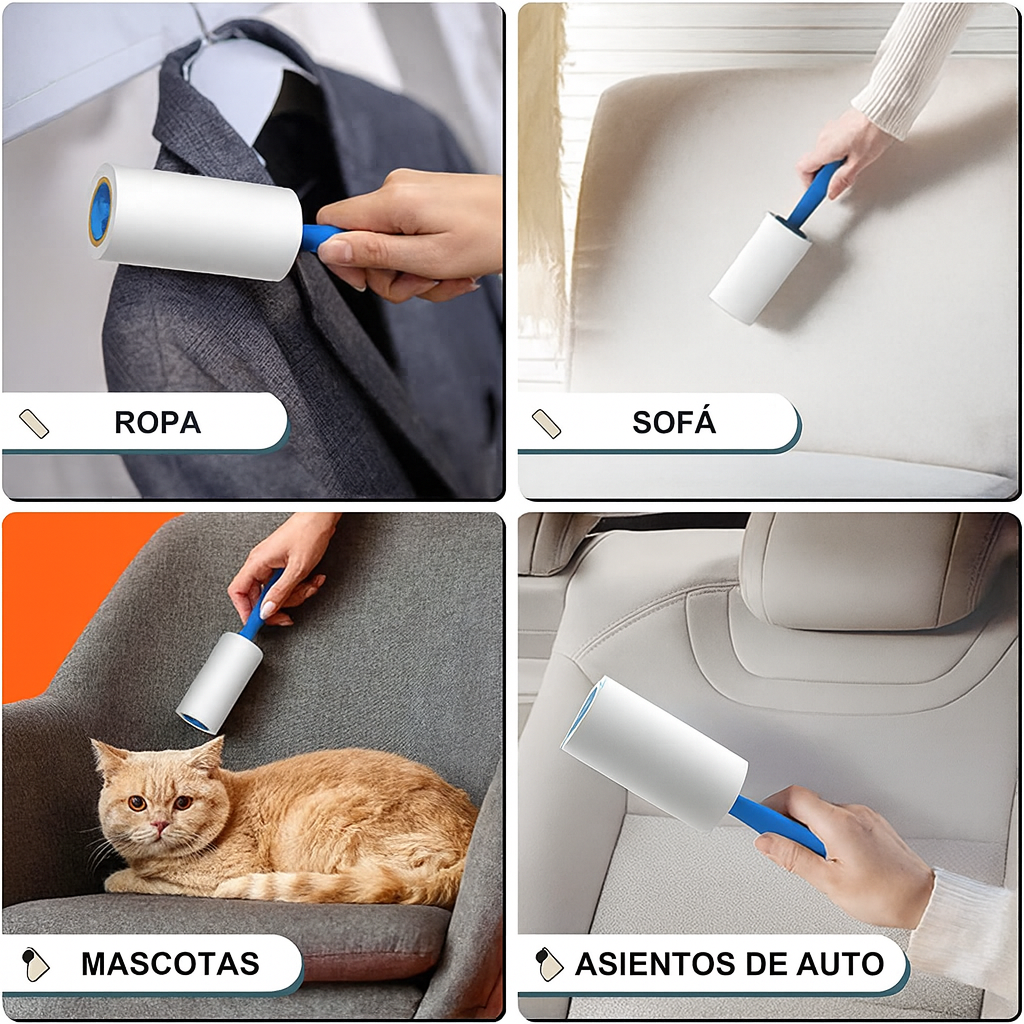 ROPA

SOFÁ

MASCOTAS

ASIENTOS DE AUTO